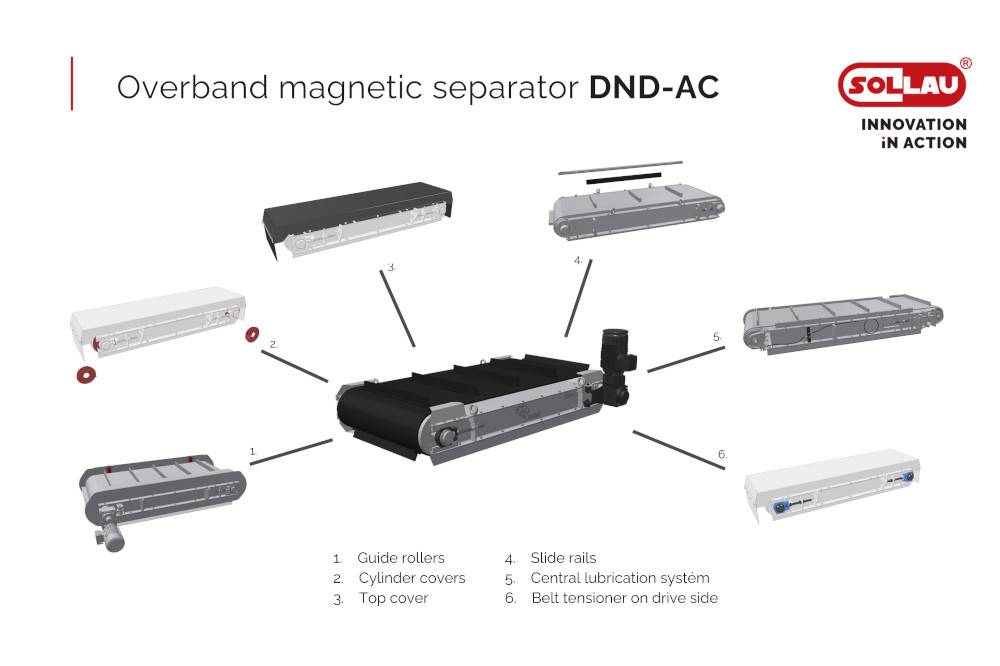 Overband magnetic separator **DND-AC**

SOLLAU®
INNOVATION
iN ACTION

3.

4.

2.

5.

1.

6.

1. Guide rollers
2. Cylinder covers
3. Top cover

4. Slide rails
5. Central lubrication systém
6. Belt tensioner on drive side